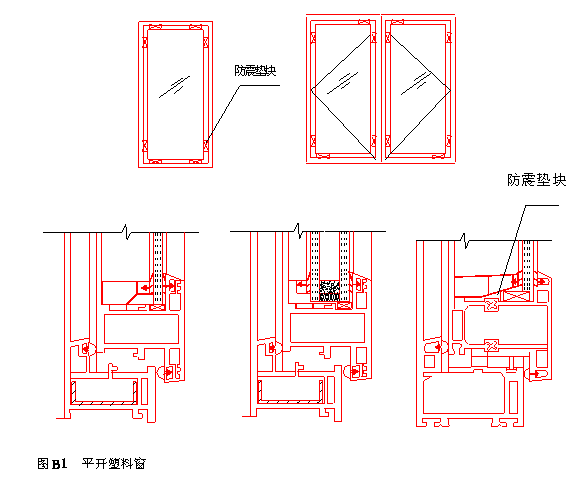 防震垫块

防震垫块

图 B1 平开塑料窗