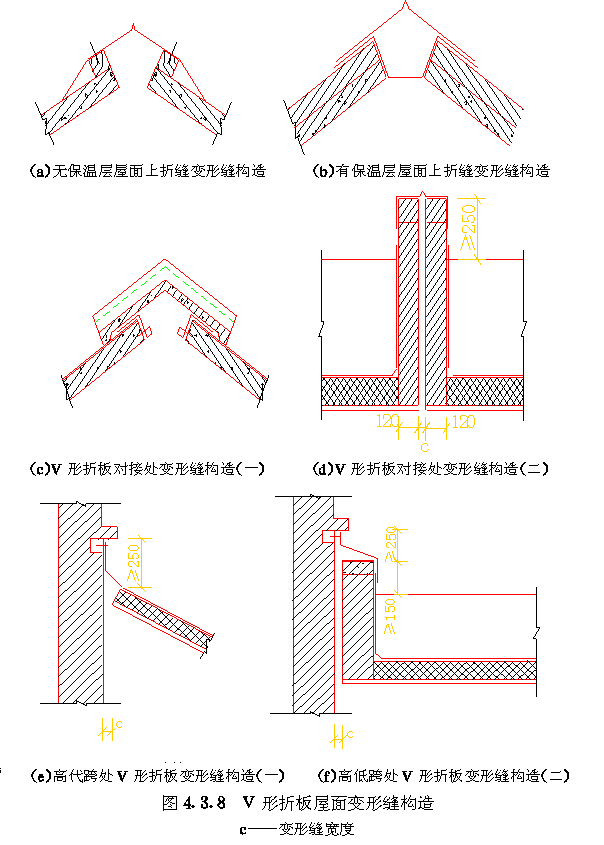 (a)无保温层屋面上折缝变形缝构造

(b)有保温层屋面上折缝变形缝构造

≥250

120

c

120

(c)V 形折板对接处变形缝构造(一)

(d)V 形折板对接处变形缝构造(二)

≥250

c

≥250

≥150

c

(e)高代跨处 V 形折板变形缝构造(一)

(f)高低跨处 V 形折板变形缝构造(二)

图 4.3.8 V 形折板屋面变形缝构造

c——变形缝宽度