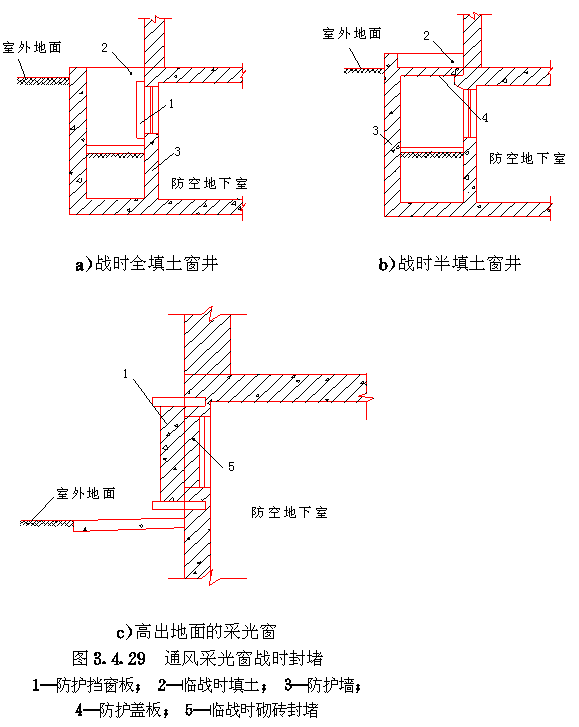 室外地面

2

1

3

防空地下室

a)战时全填土窗井

室外地面

2

4

3

防空地下室

b)战时半填土窗井

1

5

室外地面

防空地下室

c)高出地面的采光窗

图 3.4.29　通风采光窗战时封堵

1—防护挡窗板； 2—临战时填土； 3—防护墙；
4—防护盖板； 5—临战时砌砖封堵