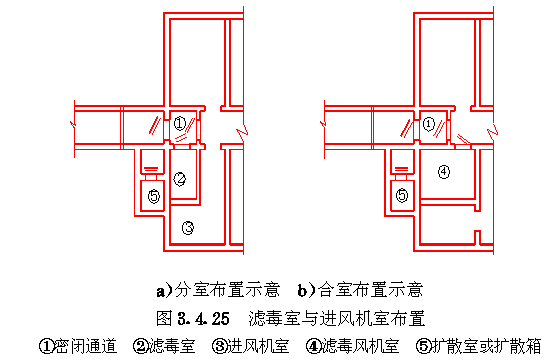 ①
②
⑤
③

①
④
⑤

a)分室布置示意　b)合室布置示意
图 3.4.25　滤毒室与进风机室布置
①密闭通道　②滤毒室　③进风机室　④滤毒风机室　⑤扩散室或扩散箱